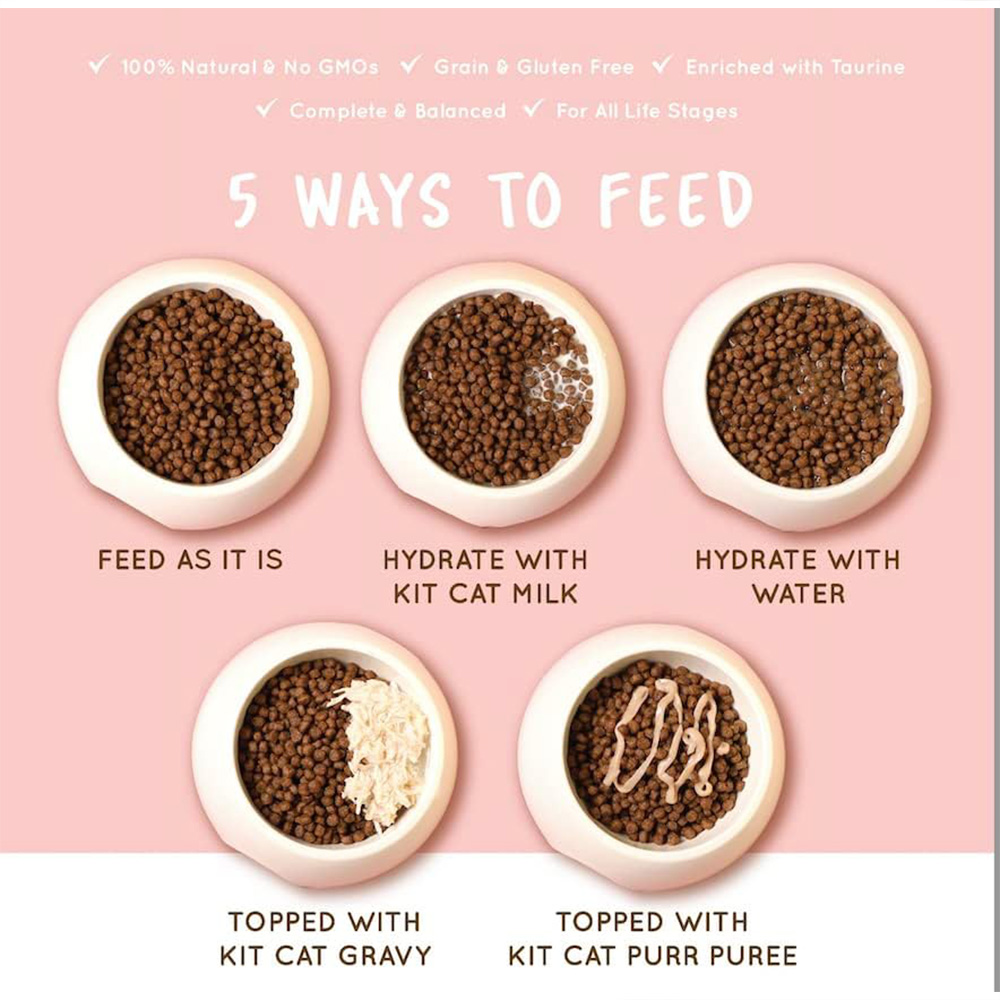 ✓ 100% Natural & No GMOs ✓ Grain & Gluten Free ✓ Enriched with Taurine
✓ Complete & Balanced ✓ For All Life Stages

5 WAYS TO FEED

FEED AS IT IS

HYDRATE WITH KIT CAT MILK

HYDRATE WITH WATER

TOPPED WITH KIT CAT GRAVY

TOPPED WITH KIT CAT PURR PUREE